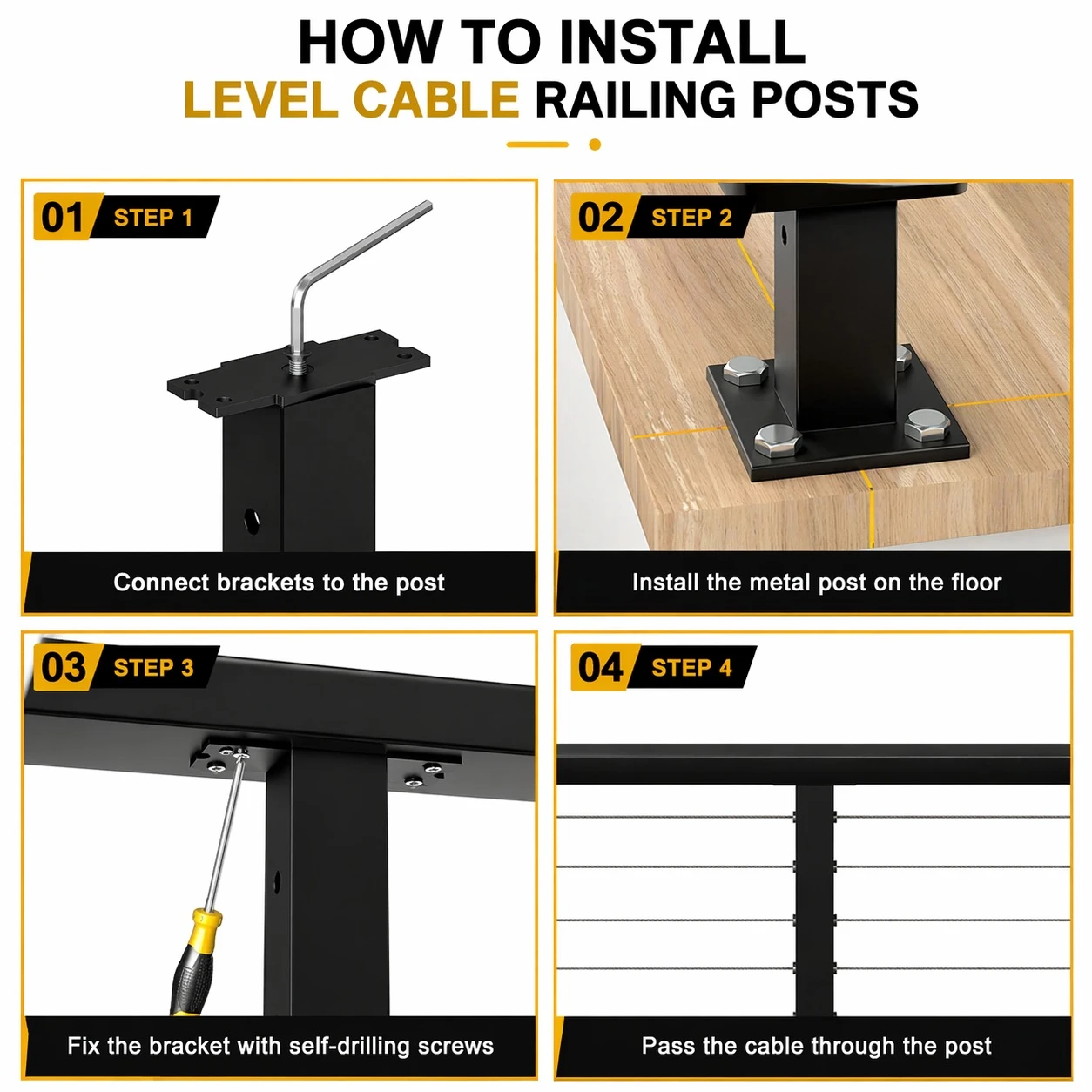 HOW TO INSTALL
LEVEL CABLE RAILING POSTS

01 STEP 1

Connect brackets to the post

02 STEP 2

Install the metal post on the floor

03 STEP 3

Fix the bracket with self-drilling screws

04 STEP 4

Pass the cable through the post